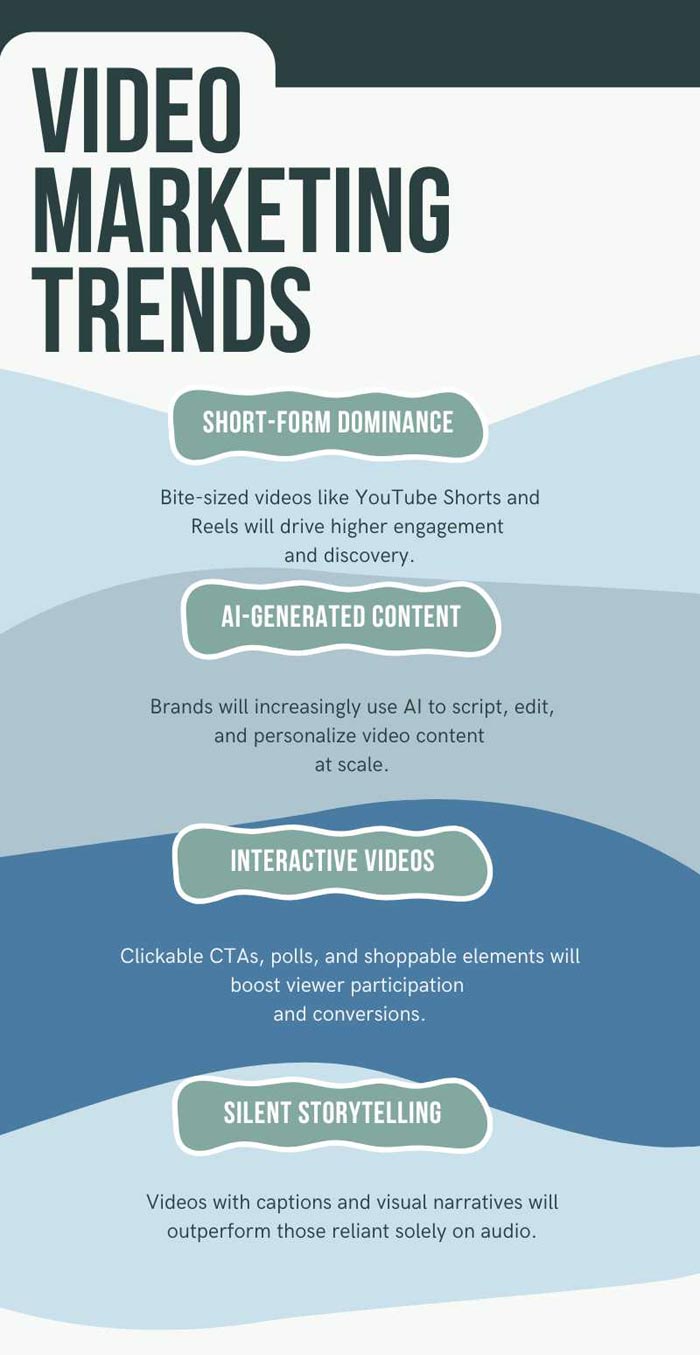 VIDEO MARKETING TRENDS

SHORT-FORM DOMINANCE

Bite-sized videos like YouTube Shorts and Reels will drive higher engagement and discovery.

AI-GENERATED CONTENT

Brands will increasingly use AI to script, edit, and personalize video content at scale.

INTERACTIVE VIDEOS

Clickable CTAs, polls, and shoppable elements will boost viewer participation and conversions.

SILENT STORYTELLING

Videos with captions and visual narratives will outperform those reliant solely on audio.